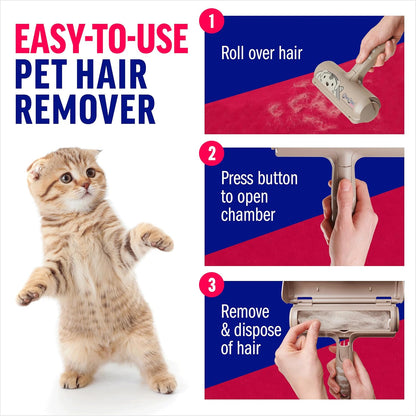 EASY-TO-USE
PET HAIR
REMOVER

1
Roll over hair

2
Press button to open chamber

3
Remove & dispose of hair