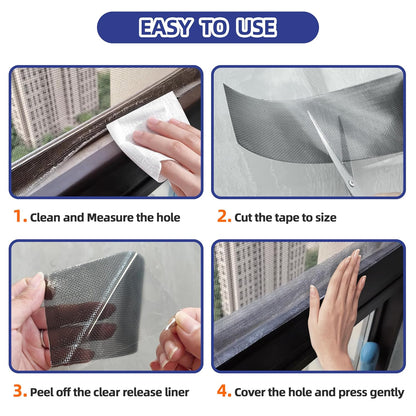 EASY TO USE

1. Clean and Measure the hole

2. Cut the tape to size

3. Peel off the clear release liner

4. Cover the hole and press gently