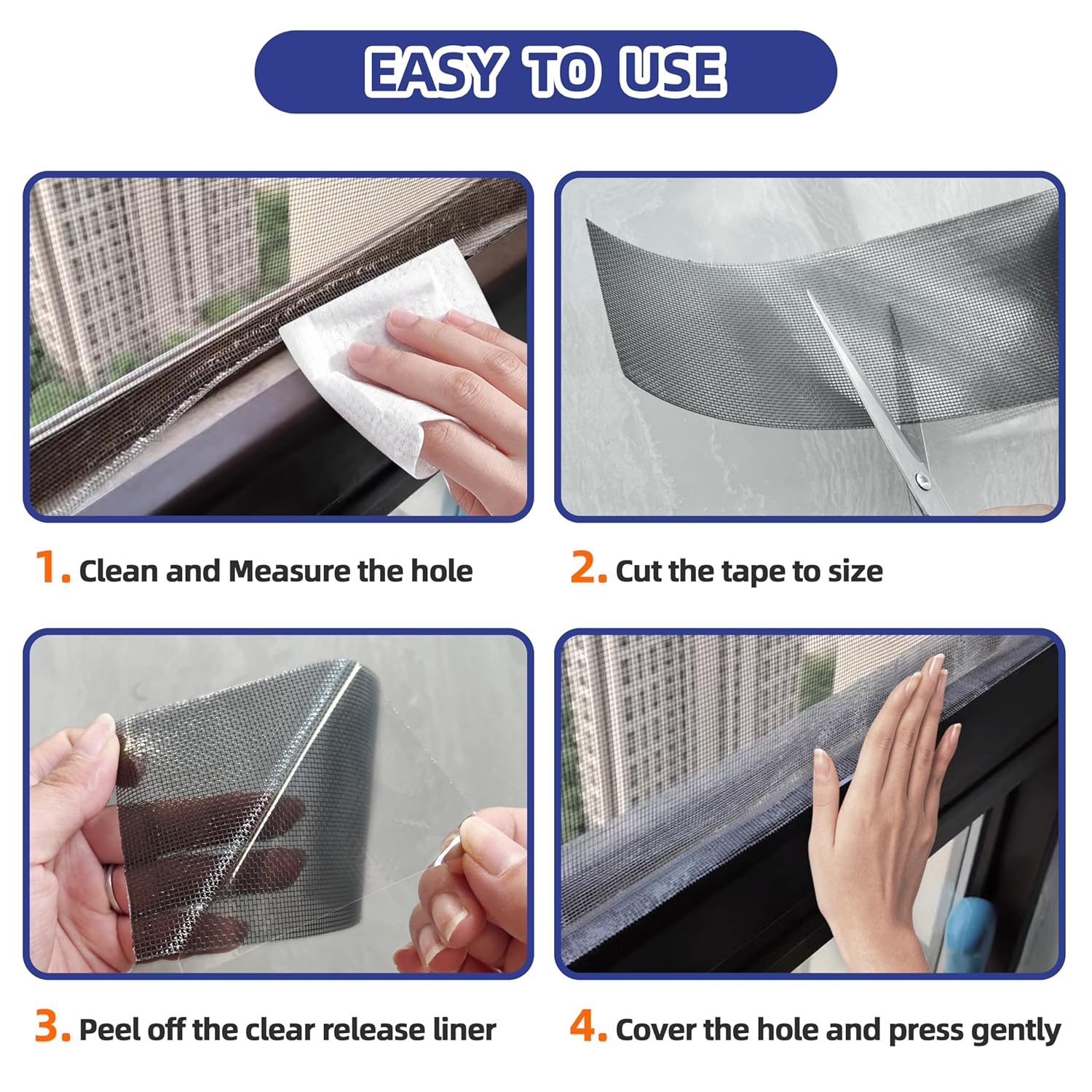 EASY TO USE

1. Clean and Measure the hole

2. Cut the tape to size

3. Peel off the clear release liner

4. Cover the hole and press gently