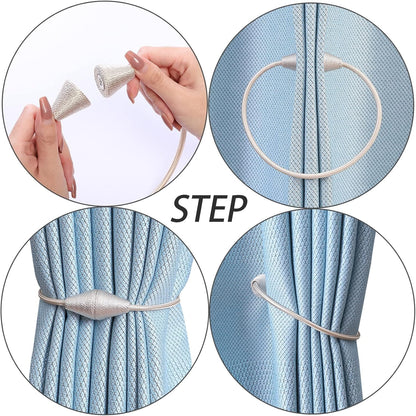 STEP