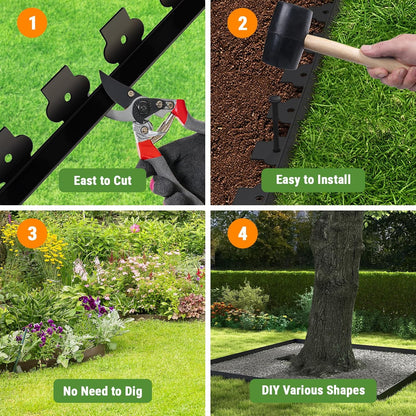 1

East to Cut

2

Easy to Install

3

No Need to Dig

4

DIY Various Shapes