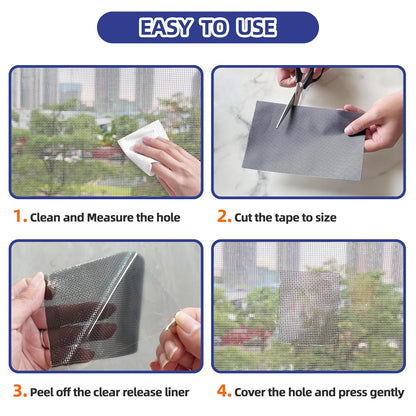 EASY TO USE

1. Clean and Measure the hole

2. Cut the tape to size

3. Peel off the clear release liner

4. Cover the hole and press gently