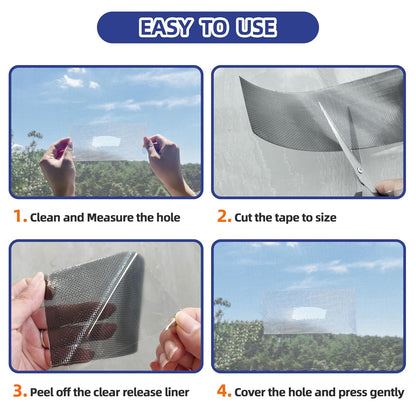 EASY TO USE

1. Clean and Measure the hole

2. Cut the tape to size

3. Peel off the clear release liner

4. Cover the hole and press gently