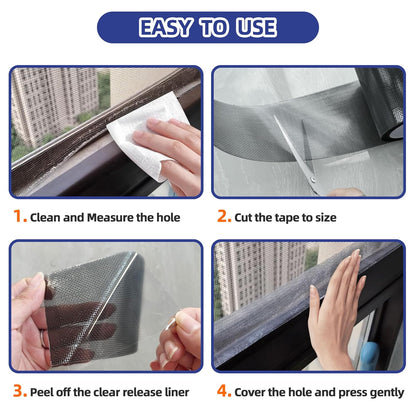 EASY TO USE

1. Clean and Measure the hole

2. Cut the tape to size

3. Peel off the clear release liner

4. Cover the hole and press gently