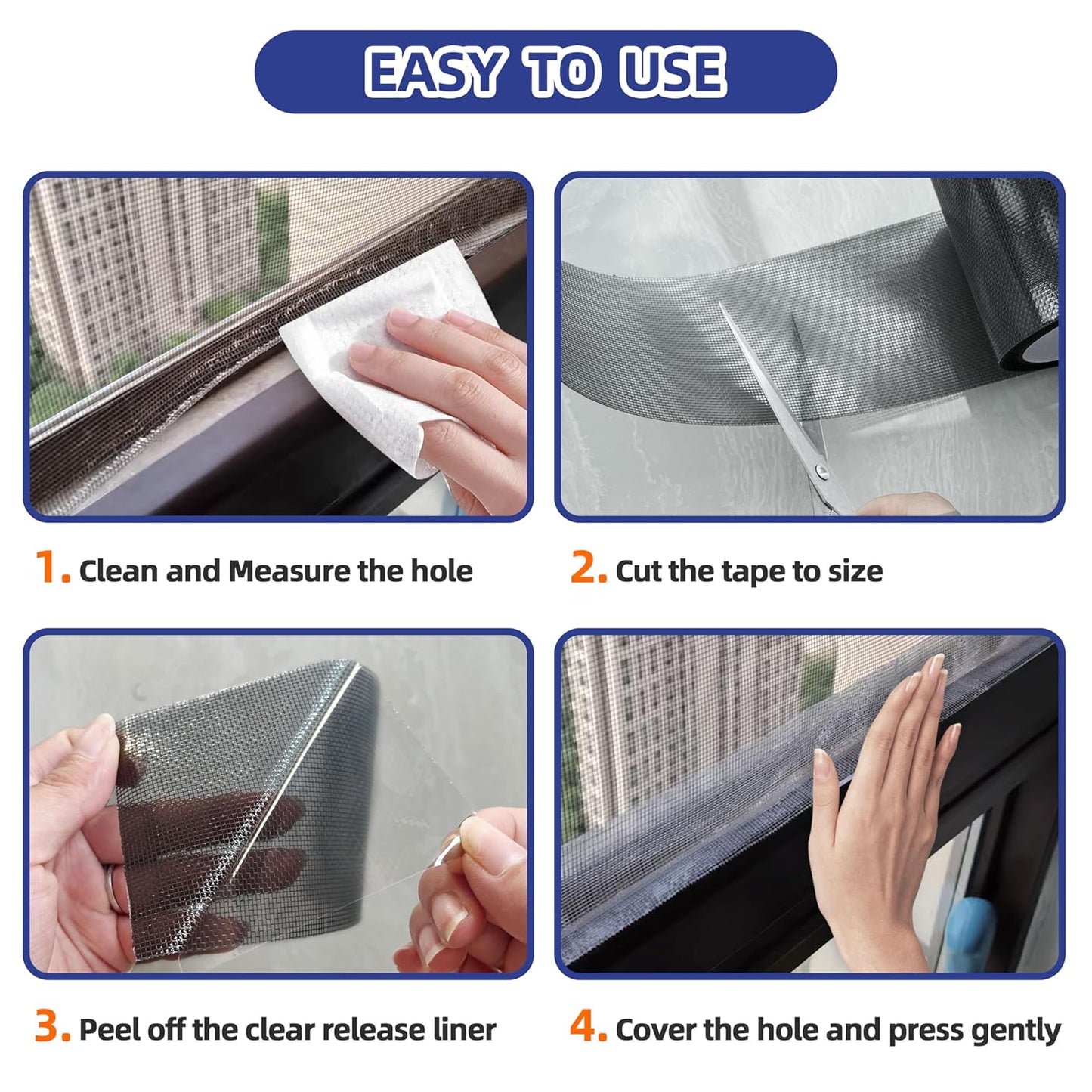 EASY TO USE

1. Clean and Measure the hole

2. Cut the tape to size

3. Peel off the clear release liner

4. Cover the hole and press gently