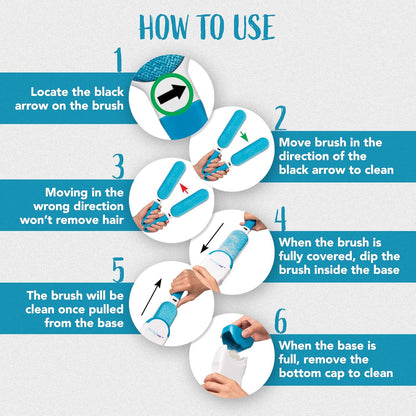 HOW TO USE

1
Locate the black arrow on the brush

2
Move brush in the direction of the black arrow to clean

3
Moving in the wrong direction won't remove hair

4
When the brush is fully covered, dip the brush inside the base

5
The brush will be clean once pulled from the base

6
When the base is full, remove the bottom cap to clean