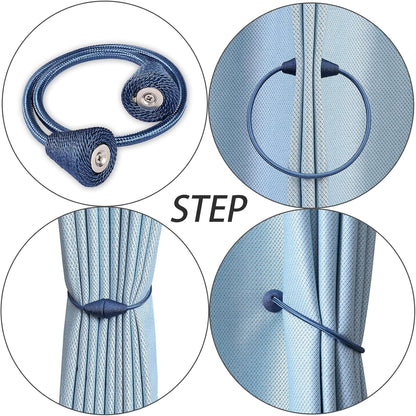 STEP