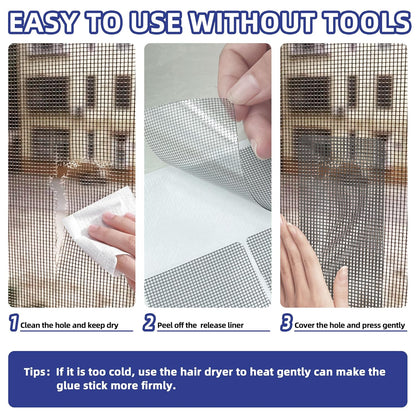 EASY TO USE WITHOUT TOOLS

1 Clean the hole and keep dry

2 Peel off the release liner

3 Cover the hole and press gently

Tips: If it is too cold, use the hair dryer to heat gently can make the glue stick more firmly.