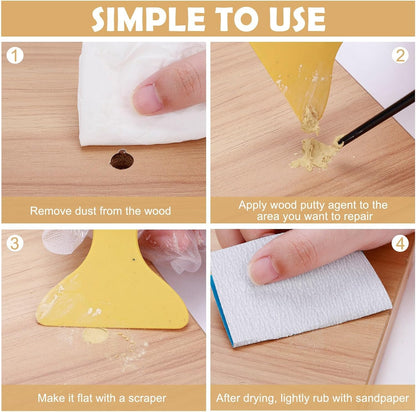 SIMPLE TO USE

1

Remove dust from the wood

2

Apply wood putty agent to the area you want to repair

3

Make it flat with a scraper

4

After drying, lightly rub with sandpaper