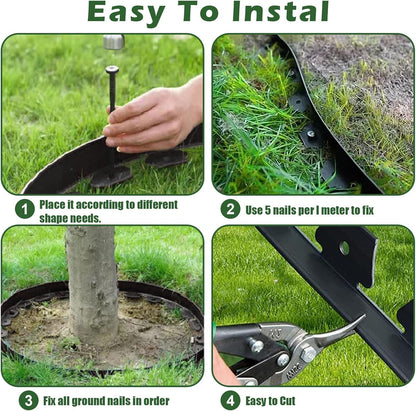 Easy To Instal

1 Place it according to different shape needs.

2 Use 5 nails per l meter to fix

3 Fix all ground nails in order

4 Easy to Cut