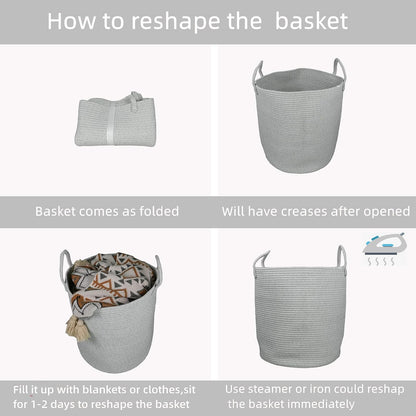 How to reshape the basket

Basket comes as folded

Will have creases after opened

Fill it up with blankets or clothes,sit for 1-2 days to reshape the basket

Use steamer or iron could reshap the basket immediately