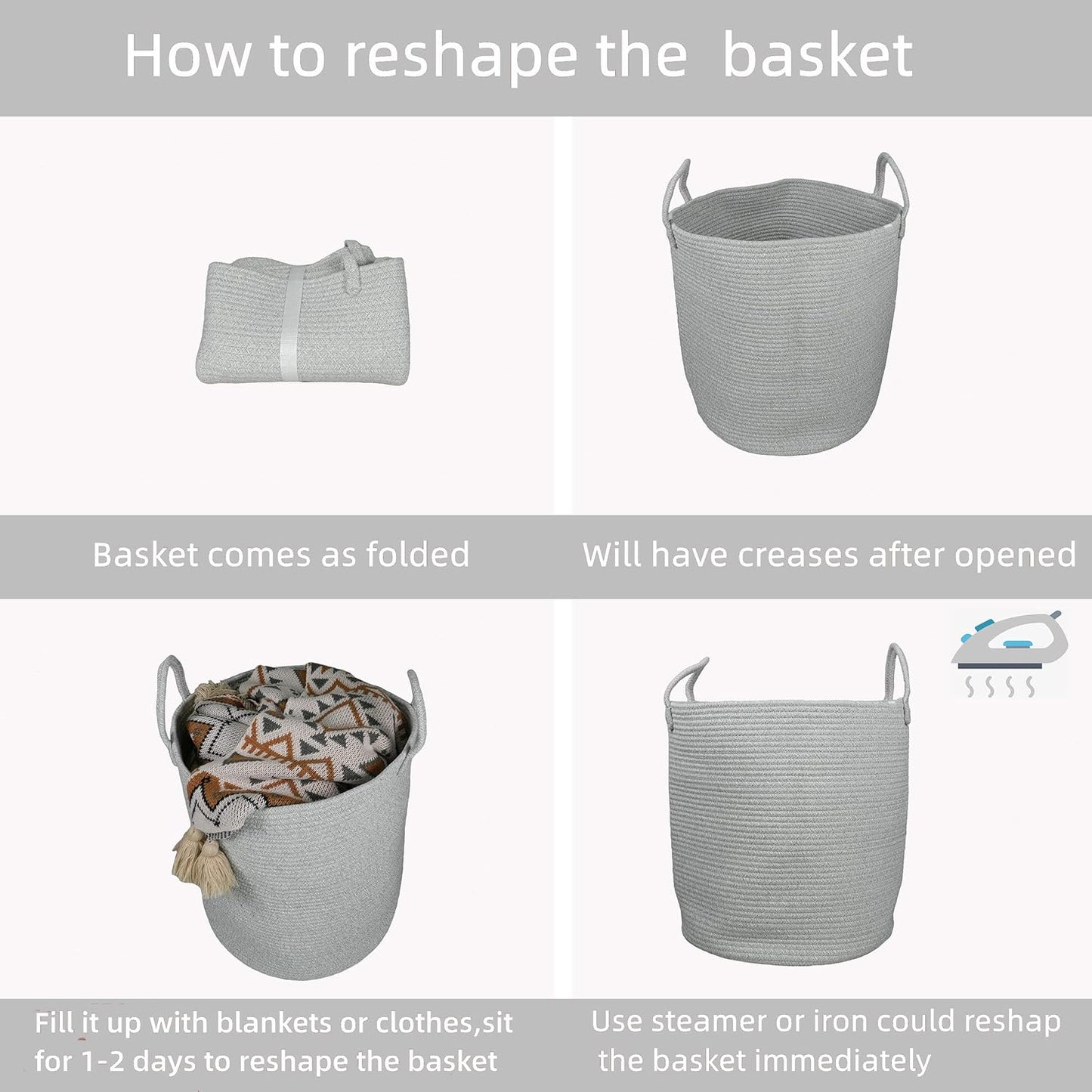 How to reshape the basket

Basket comes as folded

Will have creases after opened

Fill it up with blankets or clothes,sit for 1-2 days to reshape the basket

Use steamer or iron could reshap the basket immediately