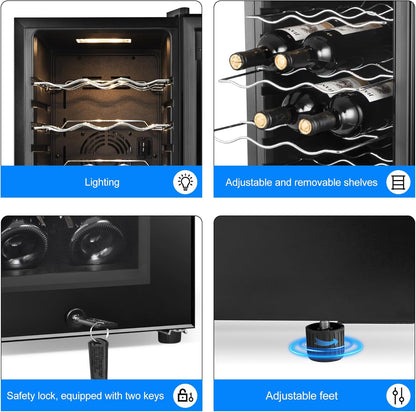 Lighting

Adjustable and removable shelves

Safety lock, equipped with two keys

Adjustable feet