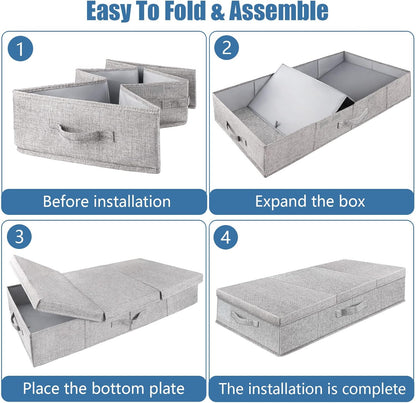 Easy To Fold & Assemble

1

Before installation

2

Expand the box

3

Place the bottom plate

4

The installation is complete