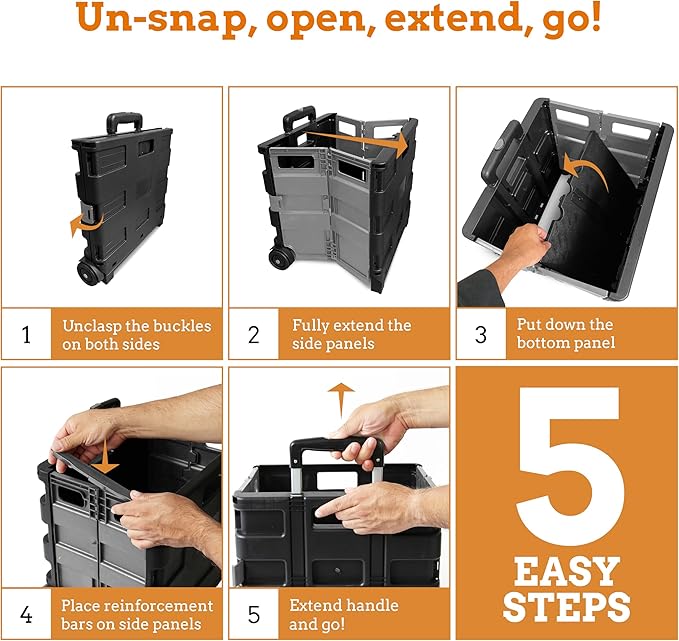 Un-snap, open, extend, go!

1 Unclasp the buckles on both sides

2 Fully extend the side panels

3 Put down the bottom panel

4 Place reinforcement bars on side panels

5 Extend handle and go!

5 EASY STEPS