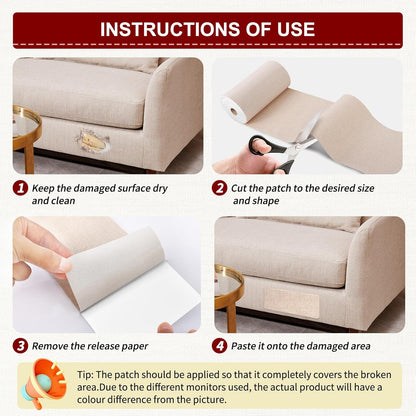 INSTRUCTIONS OF USE

1 Keep the damaged surface dry and clean

2 Cut the patch to the desired size and shape

3 Remove the release paper

4 Paste it onto the damaged area

Tip: The patch should be applied so that it completely covers the broken area.Due to the different monitors used, the actual product will have a colour difference from the picture.