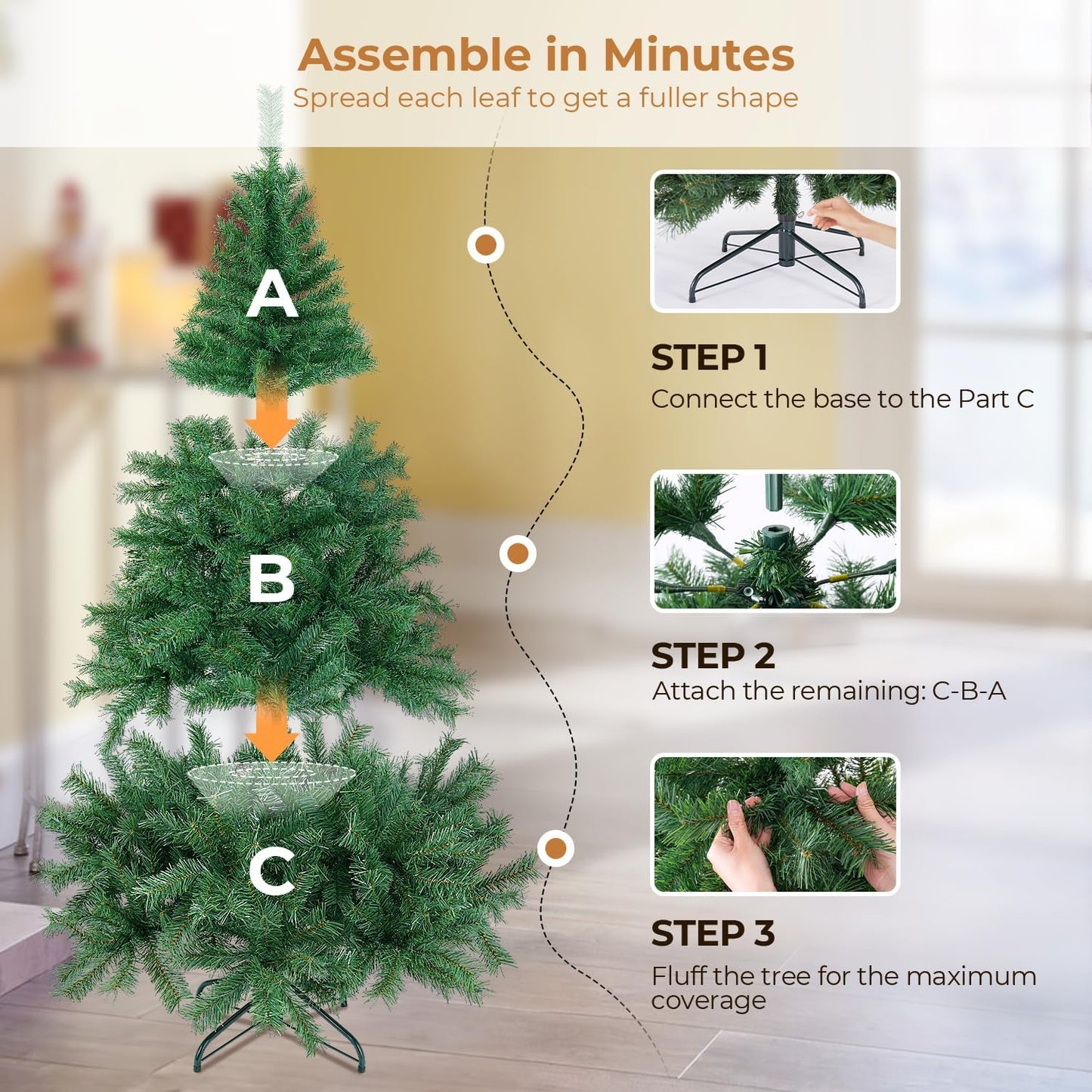 Assemble in Minutes

Spread each leaf to get a fuller shape

A

B

C

STEP 1

Connect the base to the Part C

STEP 2

Attach the remaining: C-B-A

STEP 3

Fluff the tree for the maximum coverage