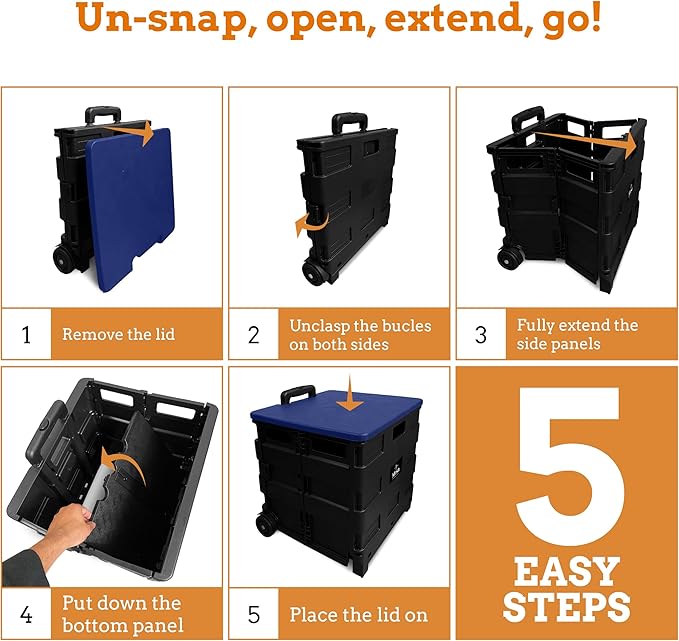 Un-snap, open, extend, go!

1 Remove the lid

2 Unclasp the bucles on both sides

3 Fully extend the side panels

4 Put down the bottom panel

5 Place the lid on

5 EASY STEPS