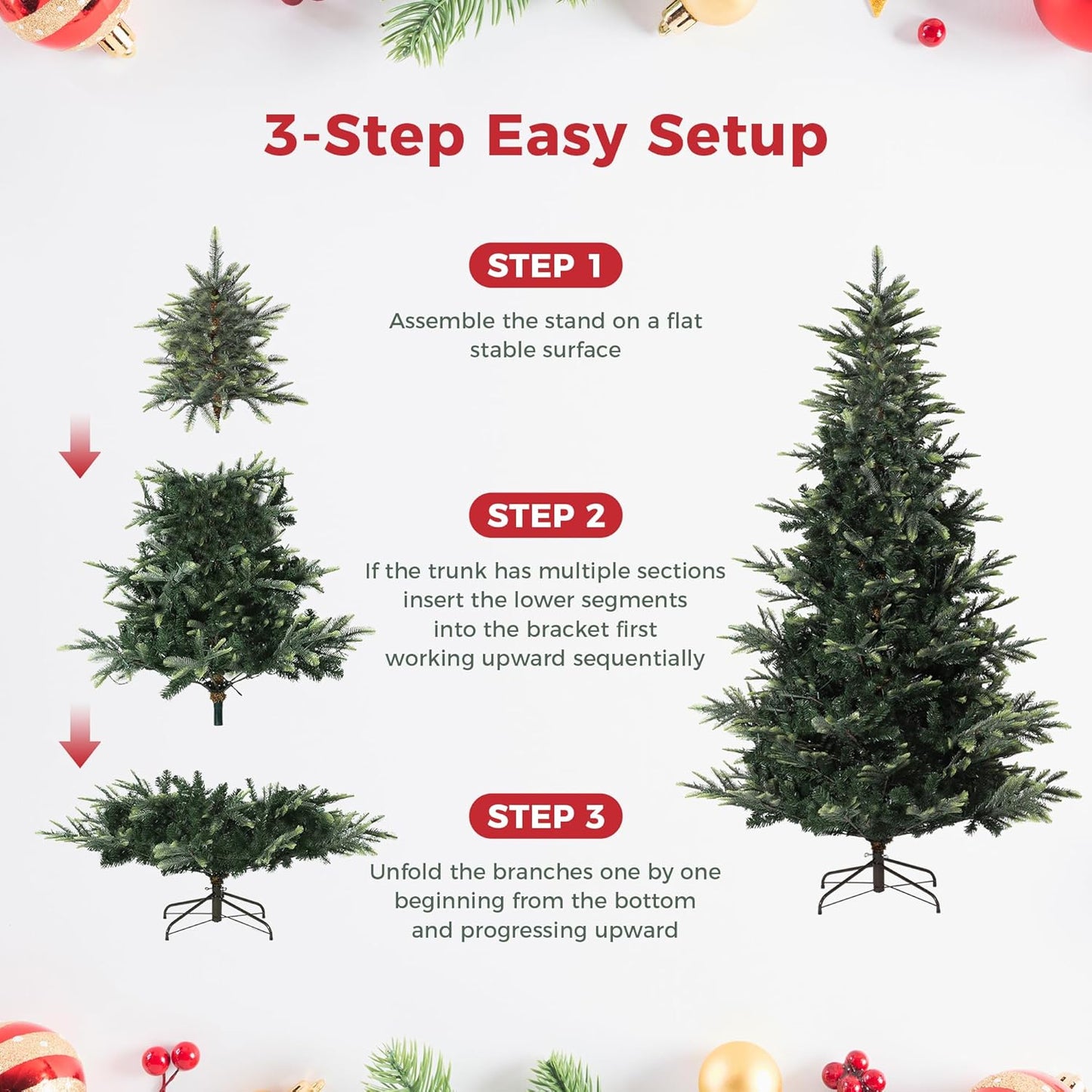 3-Step Easy Setup

STEP 1

Assemble the stand on a flat stable surface

STEP 2

If the trunk has multiple sections insert the lower segments into the bracket first working upward sequentially

STEP 3

Unfold the branches one by one beginning from the bottom and progressing upward