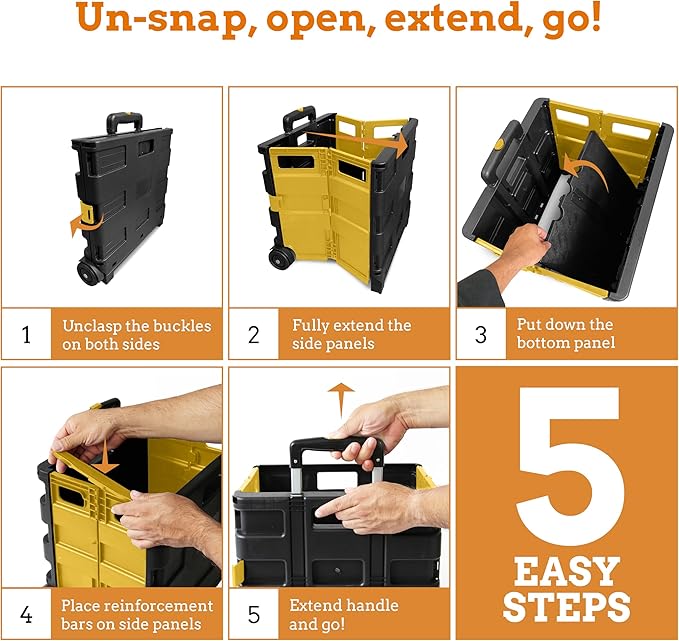 Un-snap, open, extend, go!

1 Unclasp the buckles on both sides

2 Fully extend the side panels

3 Put down the bottom panel

4 Place reinforcement bars on side panels

5 Extend handle and go!

5 EASY STEPS