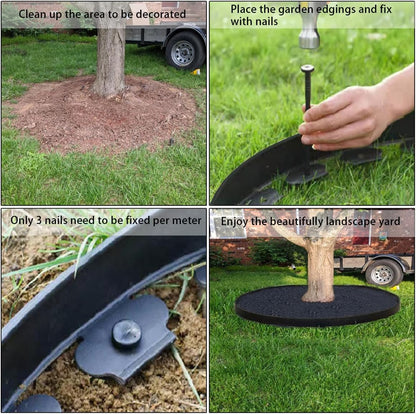 Clean up the area to be decorated

Place the garden edgings and fix with nails

Only 3 nails need to be fixed per meter

Enjoy the beautifully landscape yard