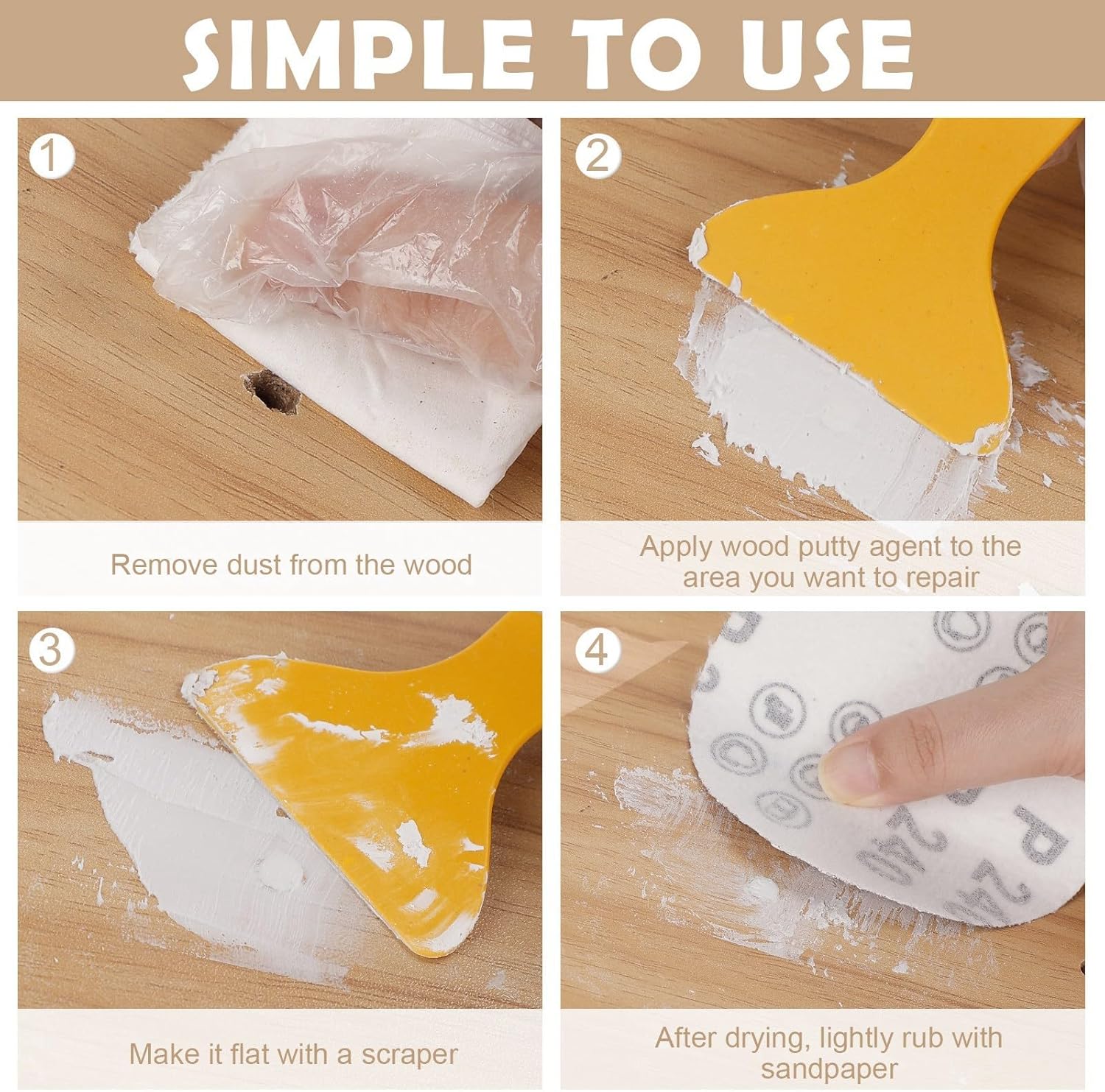 SIMPLE TO USE

1

Remove dust from the wood

2

Apply wood putty agent to the area you want to repair

3

Make it flat with a scraper

4

P 240

240

After drying, lightly rub with sandpaper