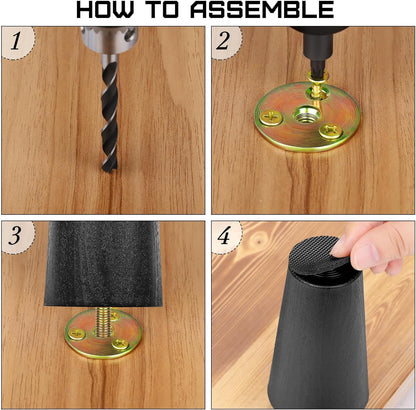 HOW TO ASSEMBLE

1

2

3

4