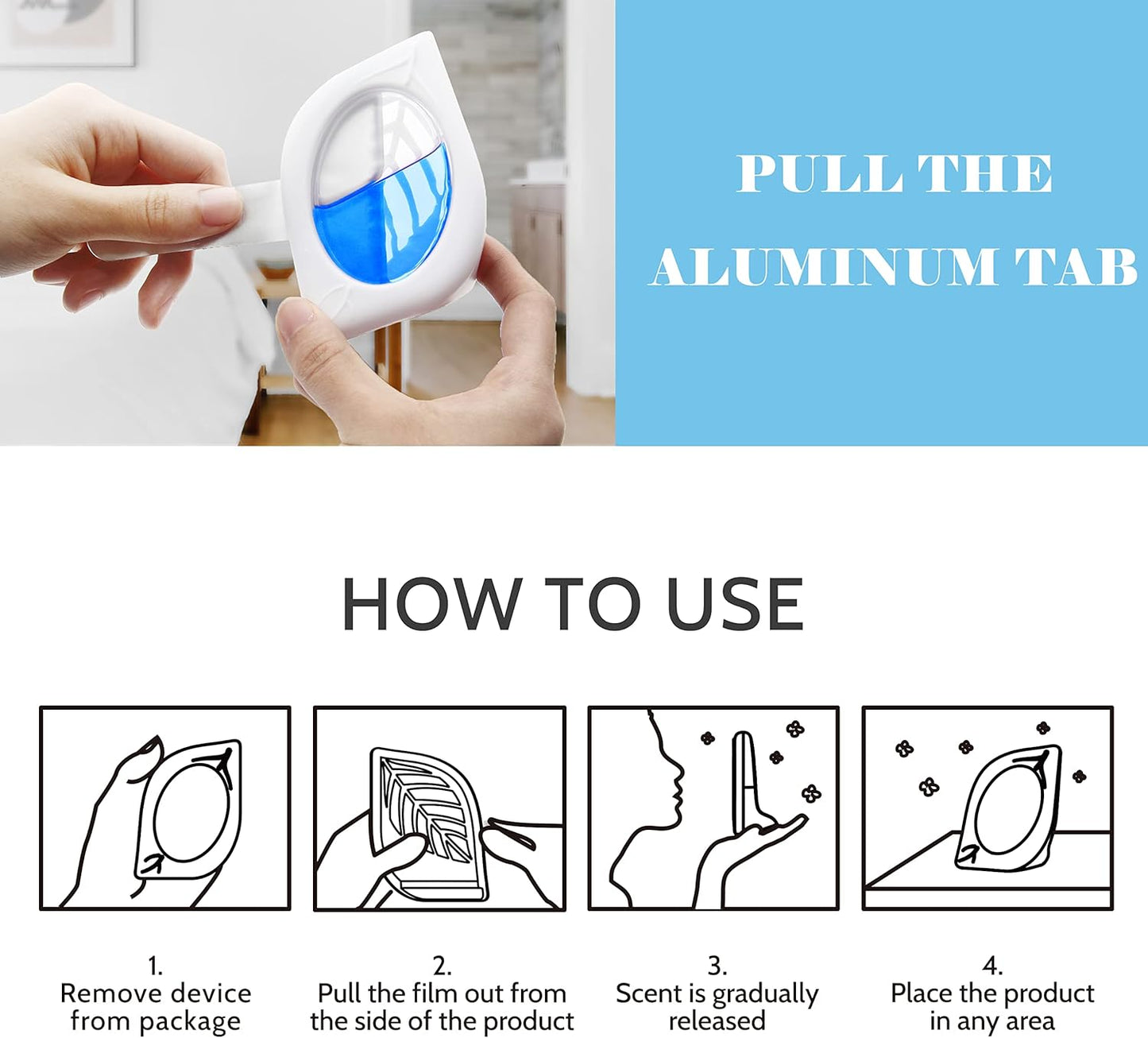 PULL THE ALUMINUM TAB

HOW TO USE

1.
Remove device from package

2.
Pull the film out from the side of the product

3.
Scent is gradually released

4.
Place the product in any area