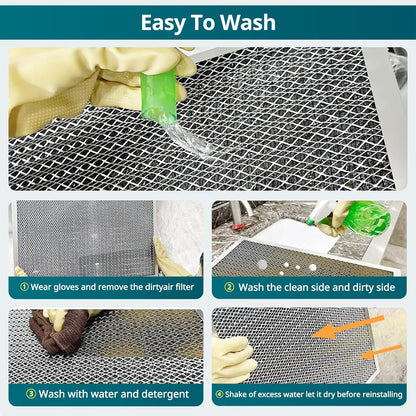 Easy To Wash

① Wear gloves and remove the dirtyair filter

② Wash the clean side and dirty side

③ Wash with water and detergent

④ Shake of excess water let it dry before reinstalling