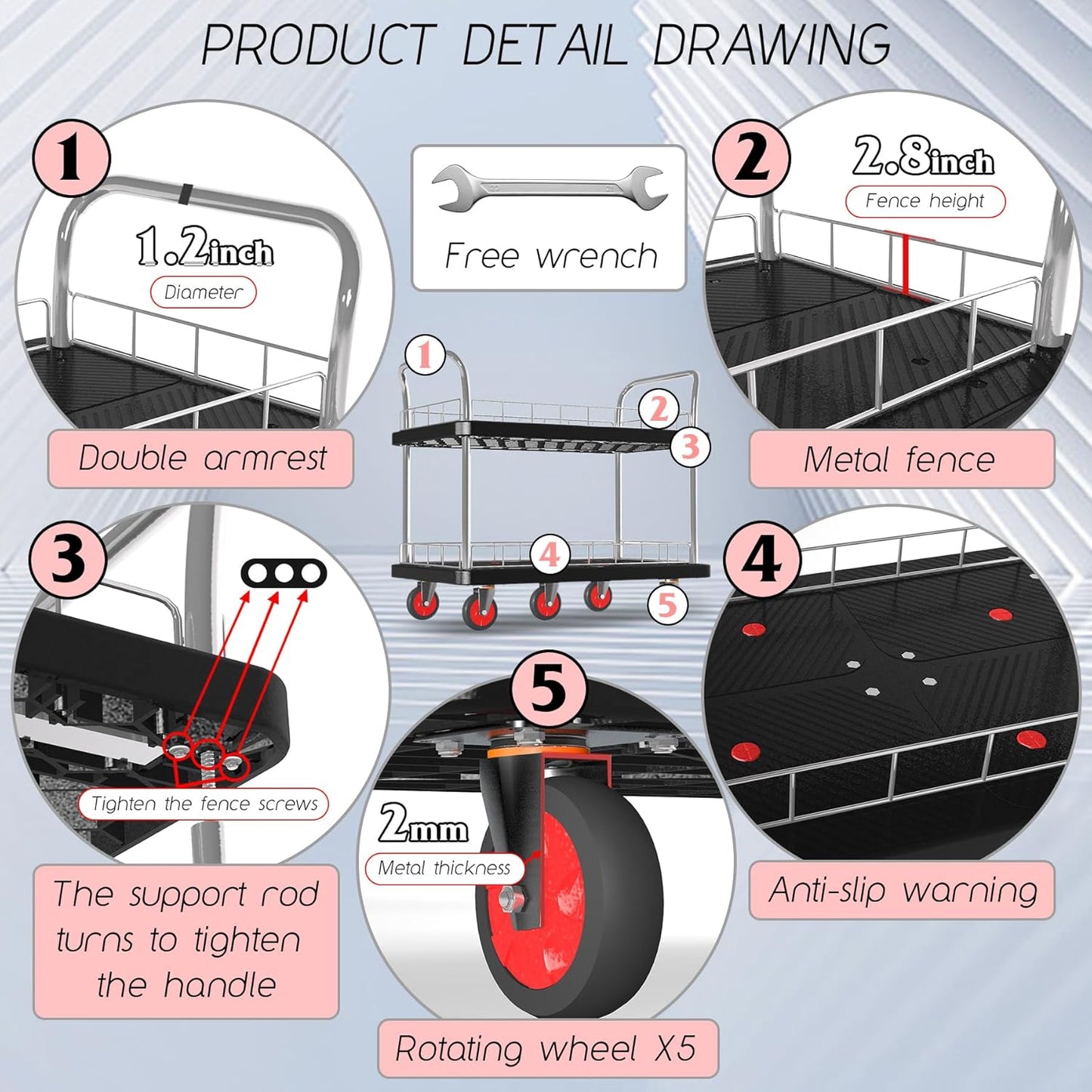 PRODUCT DETAIL DRAWING

1

1.2inch

Diameter

Double armrest

Free wrench

2

2.8inch

Fence height

Metal fence

1

2

3

4

5

3

Tighten the fence screws

The support rod turns to tighten the handle

5

2mm

Metal thickness

Rotating wheel X5

4

Anti-slip warning