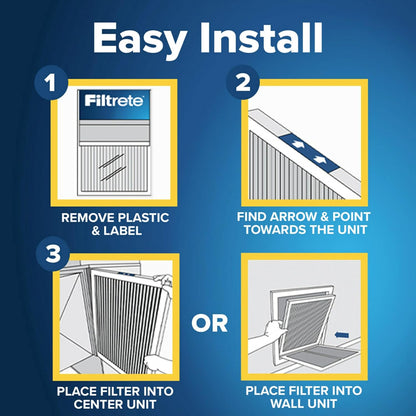 Easy Install

1

Filtrete

REMOVE PLASTIC & LABEL

2

FIND ARROW & POINT TOWARDS THE UNIT

3

PLACE FILTER INTO CENTER UNIT

OR

PLACE FILTER INTO WALL UNIT