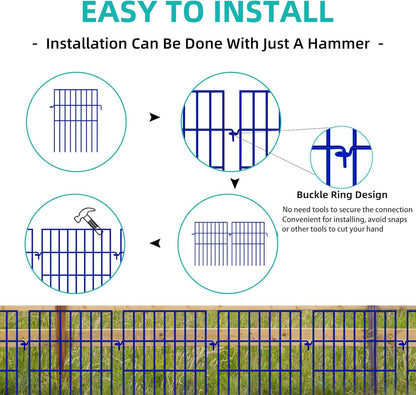 EASY TO INSTALL

- Installation Can Be Done With Just A Hammer -

Buckle Ring Design

No need tools to secure the connection
Convenient for installing, avoid snaps
or other tools to cut your hand