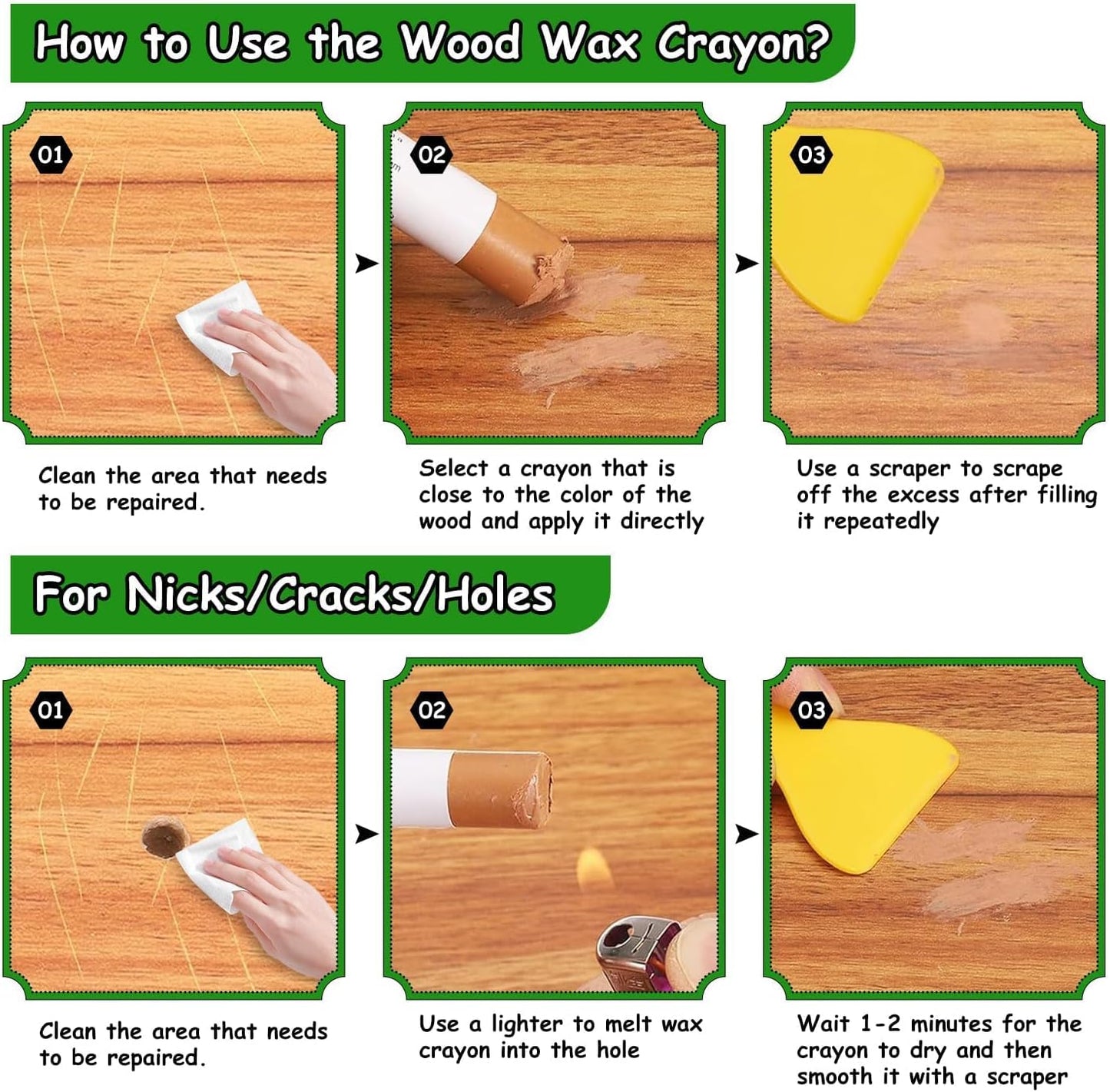 How to Use the Wood Wax Crayon?

01

Clean the area that needs to be repaired.

02

Select a crayon that is close to the color of the wood and apply it directly

03

Use a scraper to scrape off the excess after filling it repeatedly

For Nicks/Cracks/Holes

01

Clean the area that needs to be repaired.

02

Use a lighter to melt wax crayon into the hole

03

Wait 1-2 minutes for the crayon to dry and then smooth it with a scraper