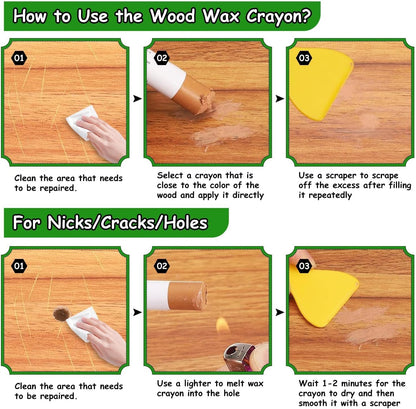 How to Use the Wood Wax Crayon?

01

Clean the area that needs to be repaired.

02

Select a crayon that is close to the color of the wood and apply it directly

03

Use a scraper to scrape off the excess after filling it repeatedly

For Nicks/Cracks/Holes

01

Clean the area that needs to be repaired.

02

Use a lighter to melt wax crayon into the hole

03

Wait 1-2 minutes for the crayon to dry and then smooth it with a scraper