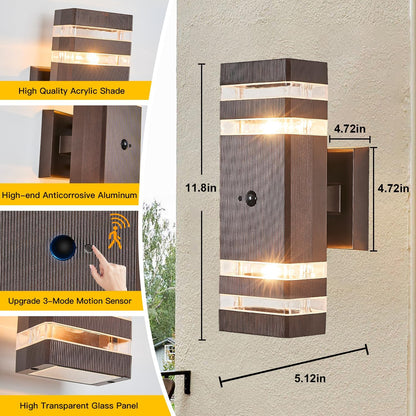 High Quality Acrylic Shade

High-end Anticorrosive Aluminum

Upgrade 3-Mode Motion Sensor

High Transparent Glass Panel

11.8in

4.72in

4.72in

5.12in