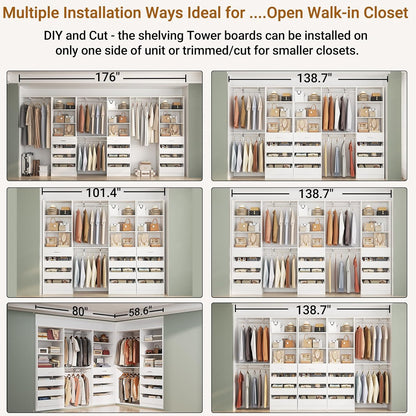 Multiple Installation Ways Ideal for ....Open Walk-in Closet

DIY and Cut - the shelving Tower boards can be installed on only one side of unit or trimmed/cut for smaller closets.

176"

138.7"

101.4"

138.7"

80"

58.6"

138.7"