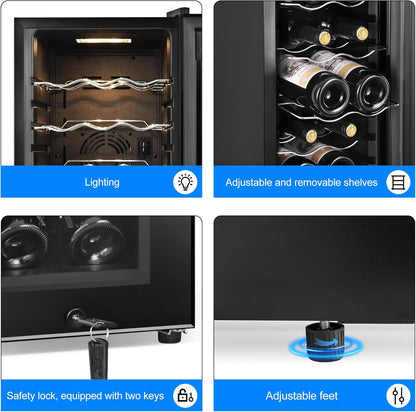 Lighting

Adjustable and removable shelves

Safety lock, equipped with two keys

Adjustable feet