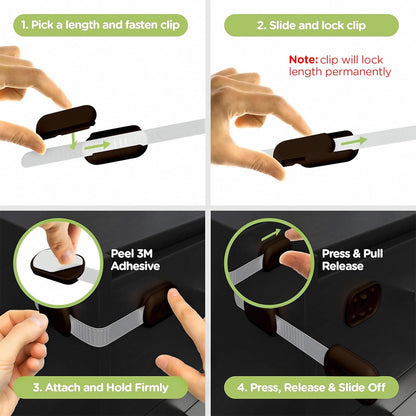 1. Pick a length and fasten clip

2. Slide and lock clip

Note: clip will lock length permanently

Peel 3M Adhesive

3. Attach and Hold Firmly

Press & Pull Release

4. Press, Release & Slide Off