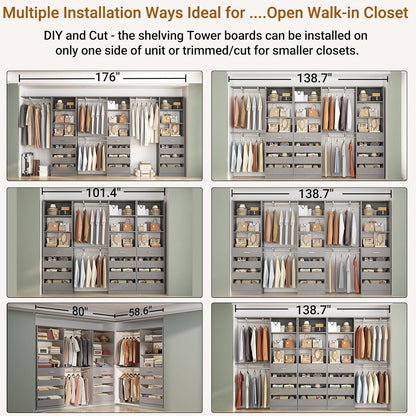 Multiple Installation Ways Ideal for ....Open Walk-in Closet

DIY and Cut - the shelving Tower boards can be installed on only one side of unit or trimmed/cut for smaller closets.

176"

138.7"

101.4"

138.7"

80"

58.6"

138.7"