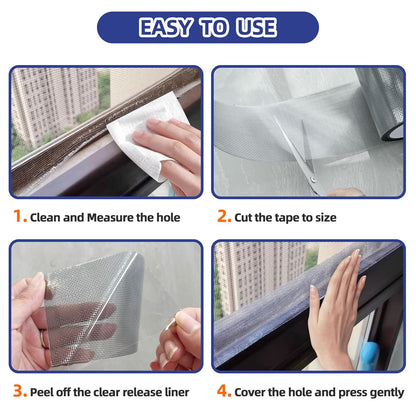 EASY TO USE

1. Clean and Measure the hole

2. Cut the tape to size

3. Peel off the clear release liner

4. Cover the hole and press gently