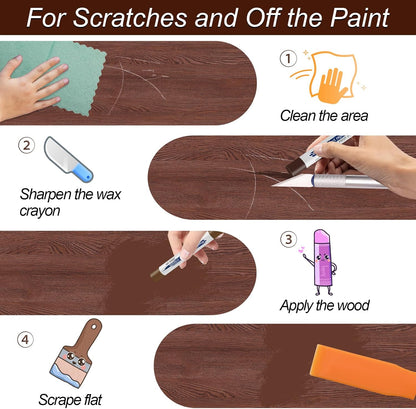 For Scratches and Off the Paint

1

Clean the area

2

Sharpen the wax crayon

3

Apply the wood

4

Scrape flat