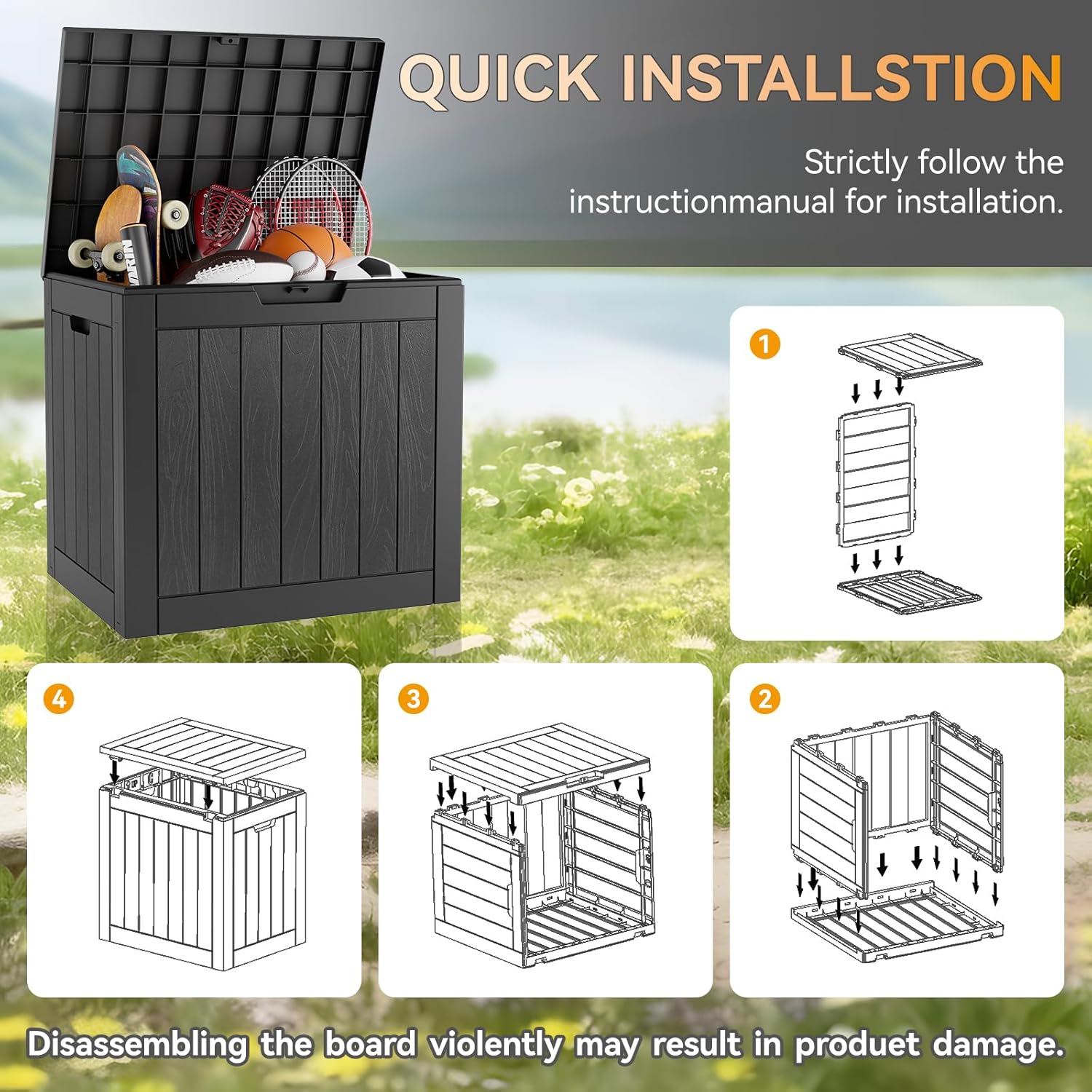 QUICK INSTALLSTION

Strictly follow the instructionmanual for installation.

1

4

3

2

Disassembling the board violently may result in produet damage.