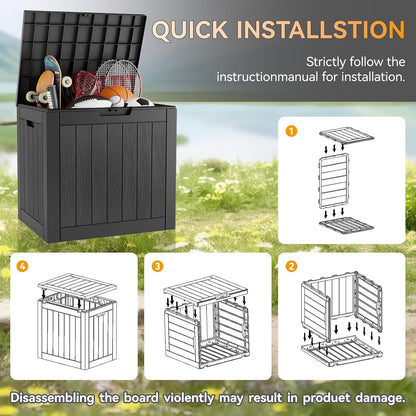 QUICK INSTALLSTION

Strictly follow the instructionmanual for installation.

1

4

3

2

Disassembling the board violently may result in produet damage.