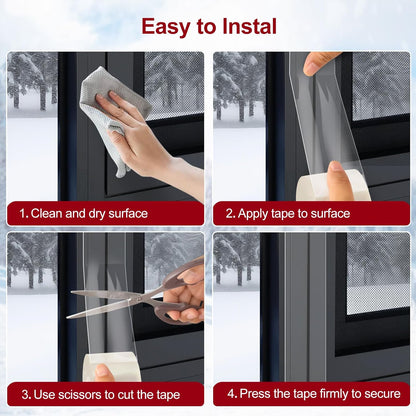 Easy to Instal

1. Clean and dry surface

2. Apply tape to surface

3. Use scissors to cut the tape

4. Press the tape firmly to secure