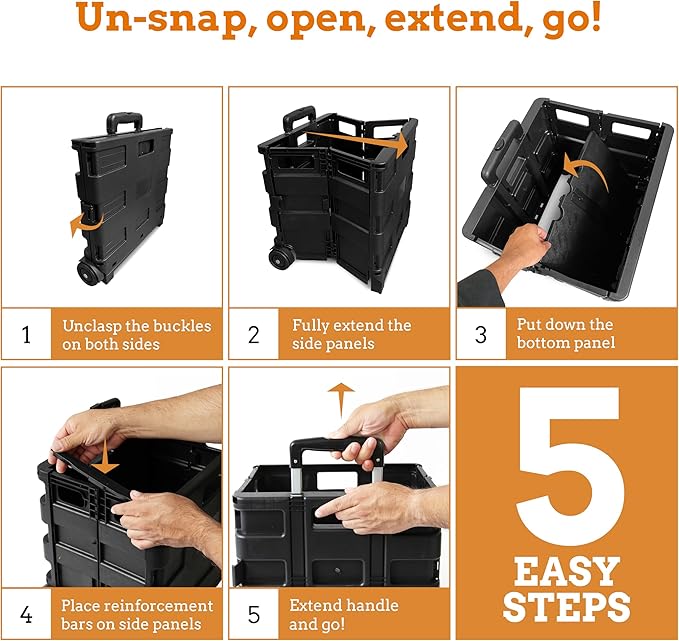 Un-snap, open, extend, go!

1 Unclasp the buckles on both sides

2 Fully extend the side panels

3 Put down the bottom panel

4 Place reinforcement bars on side panels

5 Extend handle and go!

5 EASY STEPS