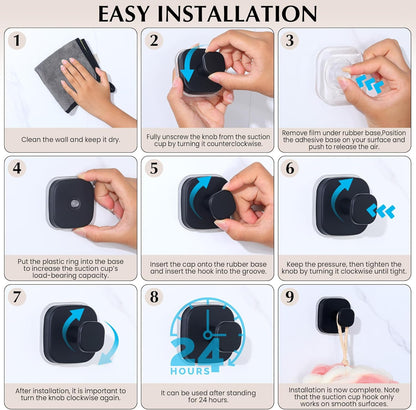 EASY INSTALLATION

1

Clean the wall and keep it dry.

2

Fully unscrew the knob from the suction cup by turning it counterclockwise.

3

Remove film under rubber base.Position the adhesive base on your surface and push to release the air.

4

Put the plastic ring into the base to increase the suction cup's load-bearing capacity.

5

Insert the cap onto the rubber base and insert the hook into the groove.

6

Keep the pressure, then tighten the knob by turning it clockwise until tight.

7

After installation, it is important to turn the knob clockwise again.

8

24 HOURS

It can be used after standing for 24 hours.

9

Installation is now complete. Note that the suction cup hook only works on smooth surfaces.