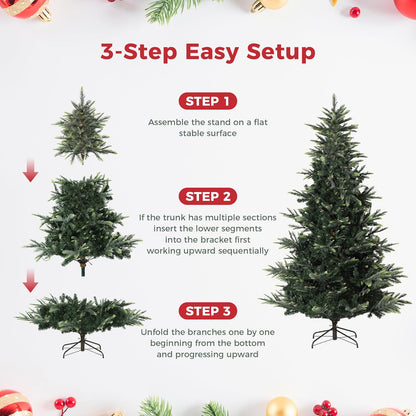 3-Step Easy Setup

STEP 1

Assemble the stand on a flat stable surface

STEP 2

If the trunk has multiple sections insert the lower segments into the bracket first working upward sequentially

STEP 3

Unfold the branches one by one beginning from the bottom and progressing upward