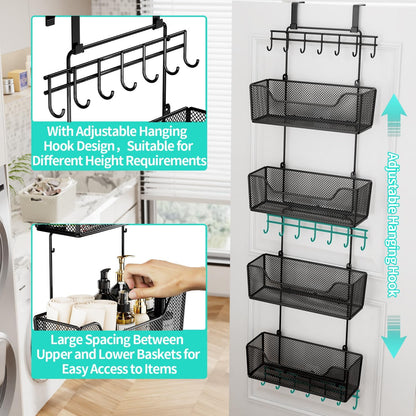 With Adjustable Hanging Hook Design，Suitable for Different Height Requirements

Large Spacing Between Upper and Lower Baskets for Easy Access to Items

Adjustable Hanging Hook