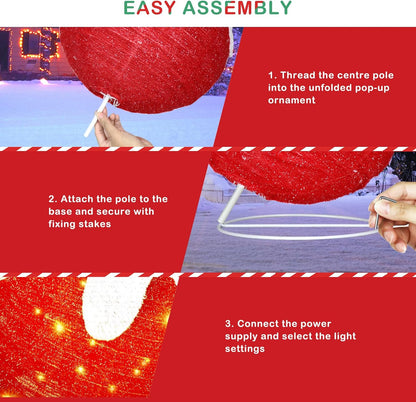 EASY ASSEMBLY

1. Thread the centre pole into the unfolded pop-up ornament

2. Attach the pole to the base and secure with fixing stakes

3. Connect the power supply and select the light settings