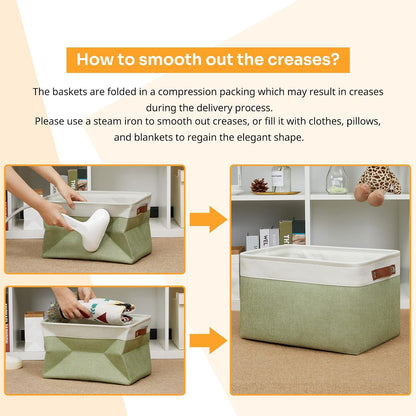 How to smooth out the creases?

The baskets are folded in a compression packing which may result in creases during the delivery process.
Please use a steam iron to smooth out creases, or fill it with clothes, pillows, and blankets to regain the elegant shape.